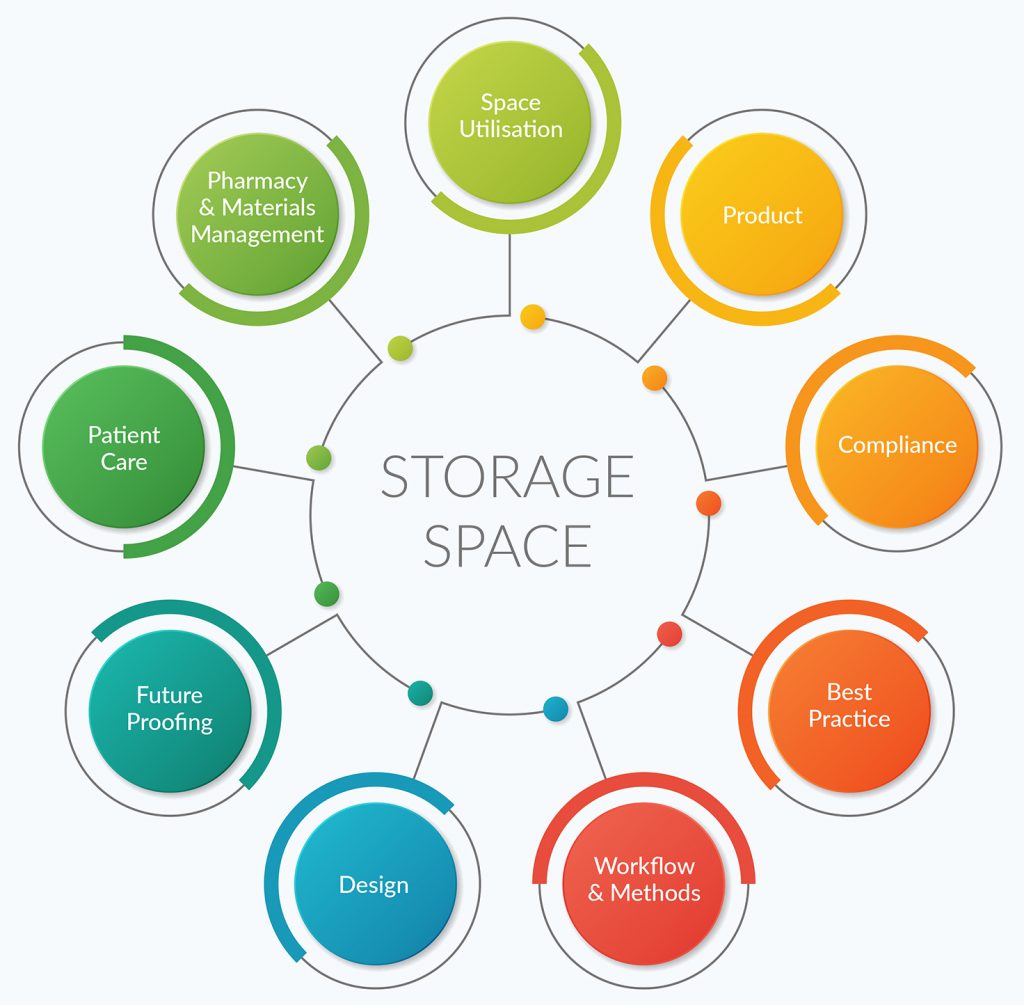 STORAGE SPACE

Space Utilisation

Product

Compliance

Best Practice

Workflow & Methods

Design

Future Proofing

Patient Care

Pharmacy & Materials Management